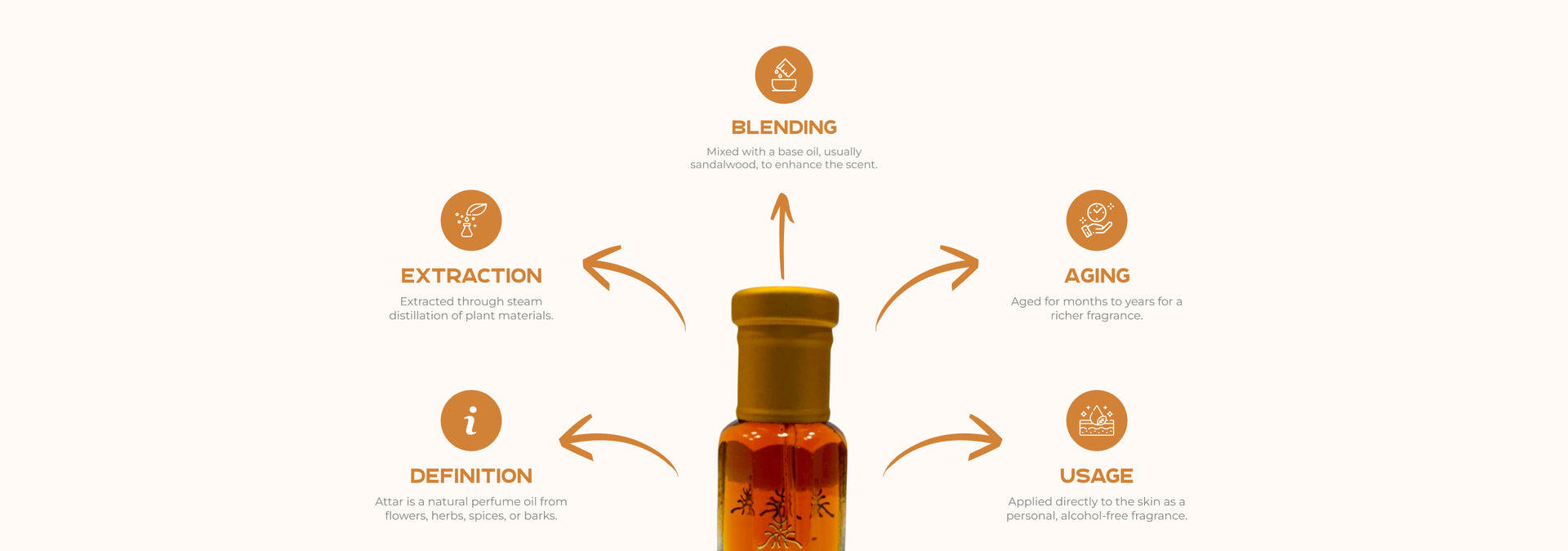 BLENDING

Mixed with a base oil, usually sandalwood, to enhance the scent.

EXTRACTION

Extracted through steam distillation of plant materials.

AGING

Aged for months to years for a richer fragrance.

DEFINITION

Attar is a natural perfume oil from flowers, herbs, spices, or barks.

USAGE

Applied directly to the skin as a personal, alcohol-free fragrance.