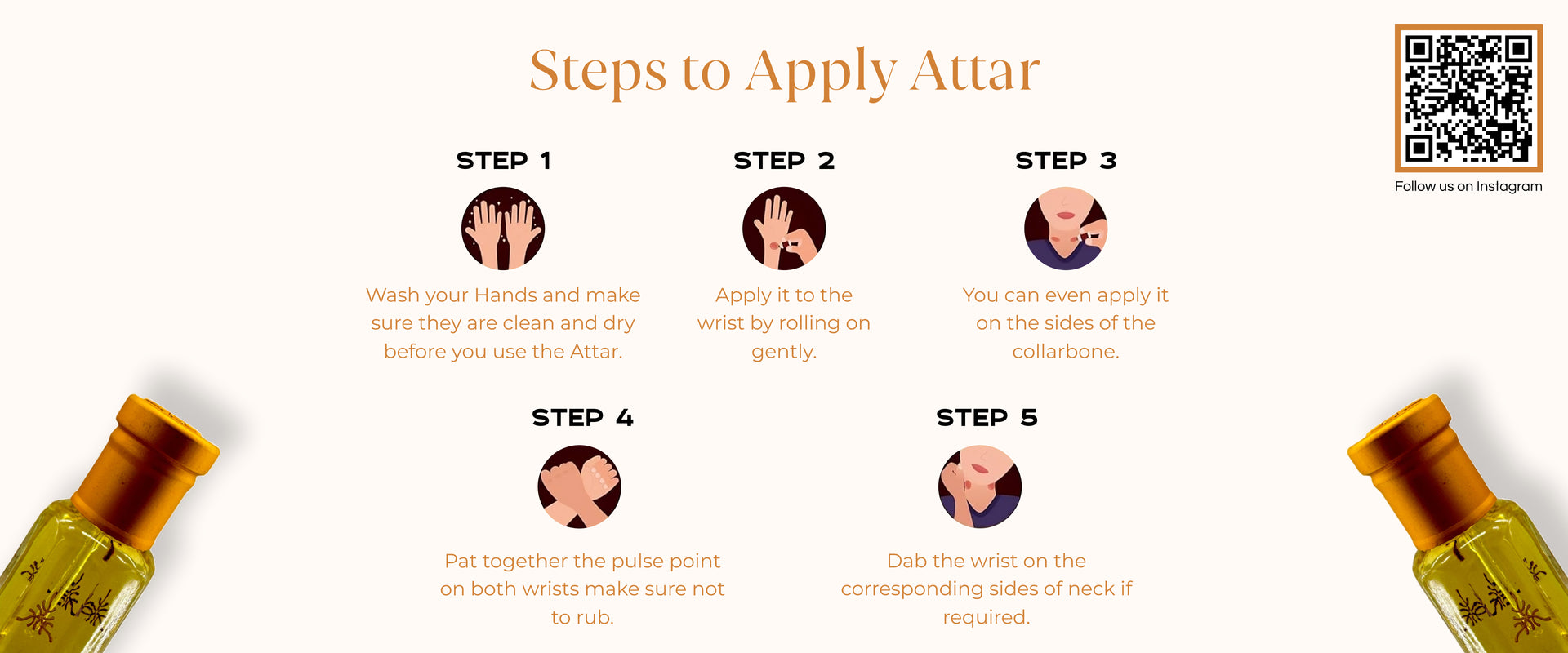 Steps to Apply Attar

Follow us on Instagram

STEP 1

Wash your Hands and make sure they are clean and dry before you use the Attar.

STEP 2

Apply it to the wrist by rolling on gently.

STEP 3

You can even apply it on the sides of the collarbone.

STEP 4

Pat together the pulse point on both wrists make sure not to rub.

STEP 5

Dab the wrist on the corresponding sides of neck if required.